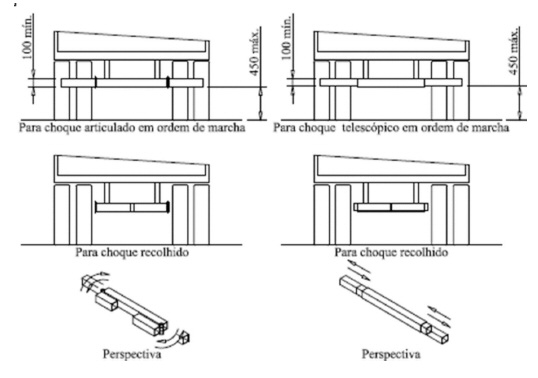 100 mín.

450 máx.

Para choque articulado em ordem de marcha

100 mín.

450 máx.

Para choque telescópico em ordem de marcha

Para choque recolhido

Para choque recolhido

Perspectiva

Perspectiva