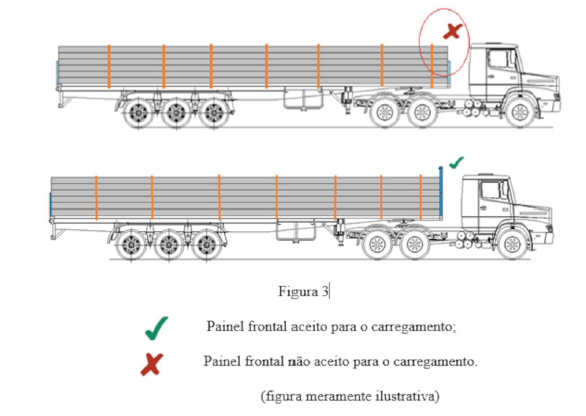 Figura 3

Painel frontal aceito para o carregamento;

Painel frontal não aceito para o carregamento.

(figura meramente ilustrativa)