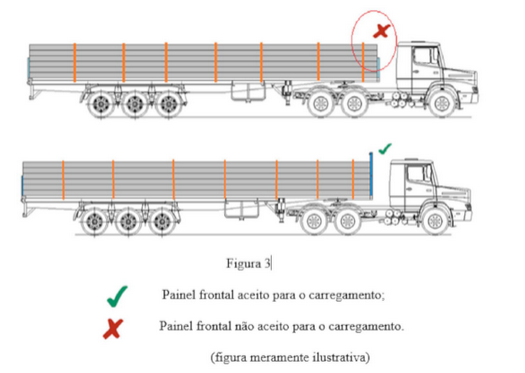 Figura 3

Painel frontal aceito para o carregamento;

Painel frontal não aceito para o carregamento.

(figura meramente ilustrativa)