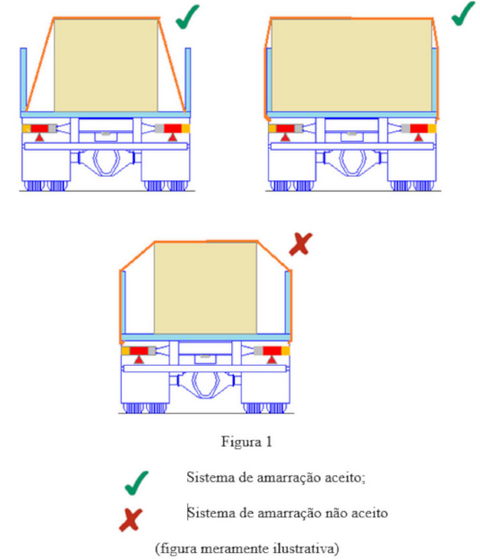 Figura 1

Sistema de amarração aceito;

Sistema de amarração não aceito

(figura meramente ilustrativa)